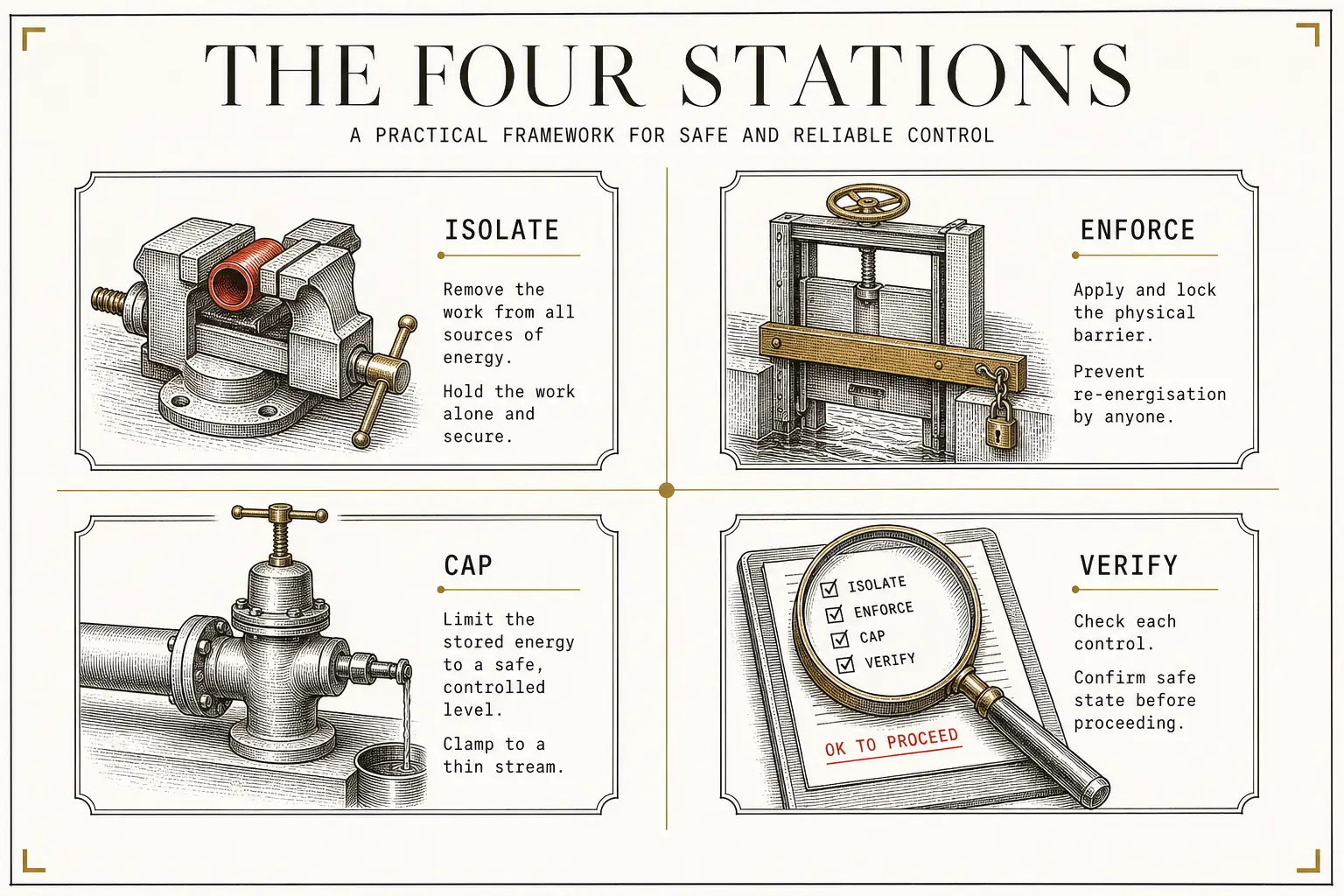 THE FOUR STATIONS

A PRACTICAL FRAMEWORK FOR SAFE AND RELIABLE CONTROL

ISOLATE

Remove the work from all sources of energy.

Hold the work alone and secure.

ENFORCE

Apply and lock the physical barrier.

Prevent re-energisation by anyone.

CAP

Limit the stored energy to a safe, controlled level.

Clamp to a thin stream.

ISOLATE
ENFORCE
CAP
VERIFY

OK TO PROCEED

VERIFY

Check each control.

Confirm safe state before proceeding.